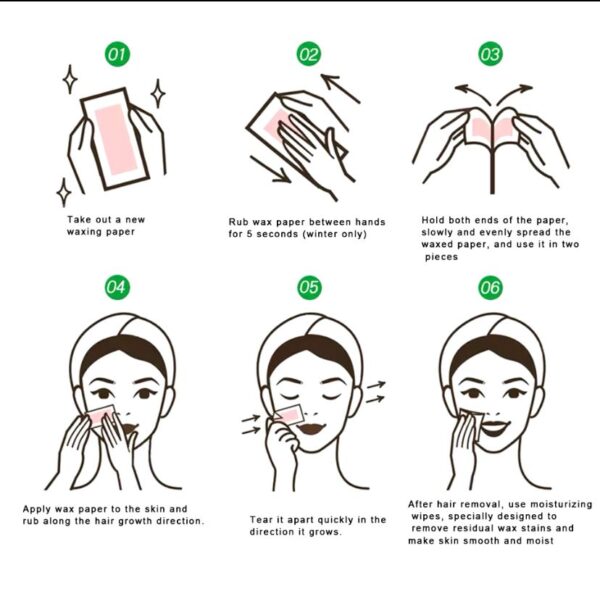 01

Take out a new waxing paper

02

Rub wax paper between hands for 5 seconds (winter only)

03

Hold both ends of the paper, slowly and evenly spread the waxed paper, and use it in two pieces

04

Apply wax paper to the skin and rub along the hair growth direction.

05

Tear it apart quickly in the direction it grows.

06

After hair removal, use moisturizing wipes, specially designed to remove residual wax stains and make skin smooth and moist